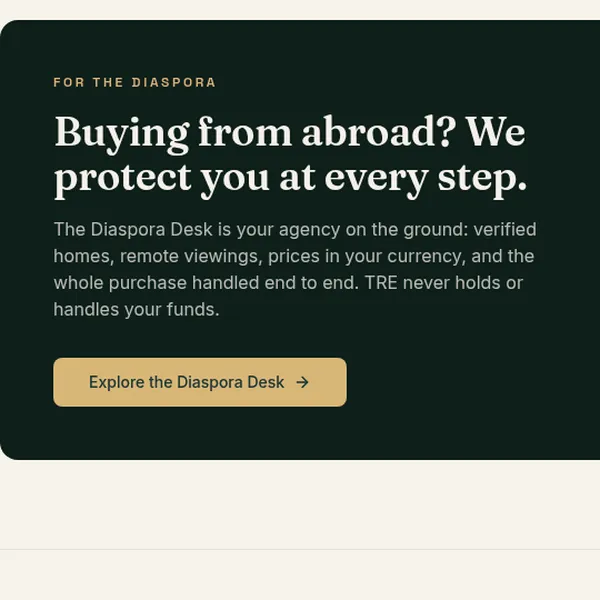 FOR THE DIASPORA

Buying from abroad? We protect you at every step.

The Diaspora Desk is your agency on the ground: verified homes, remote viewings, prices in your currency, and the whole purchase handled end to end. TRE never holds or handles your funds.

Explore the Diaspora Desk →